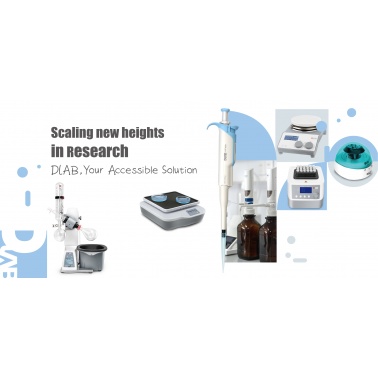 Scaling new heights
in Research
DLAB, Your Accessible Solution